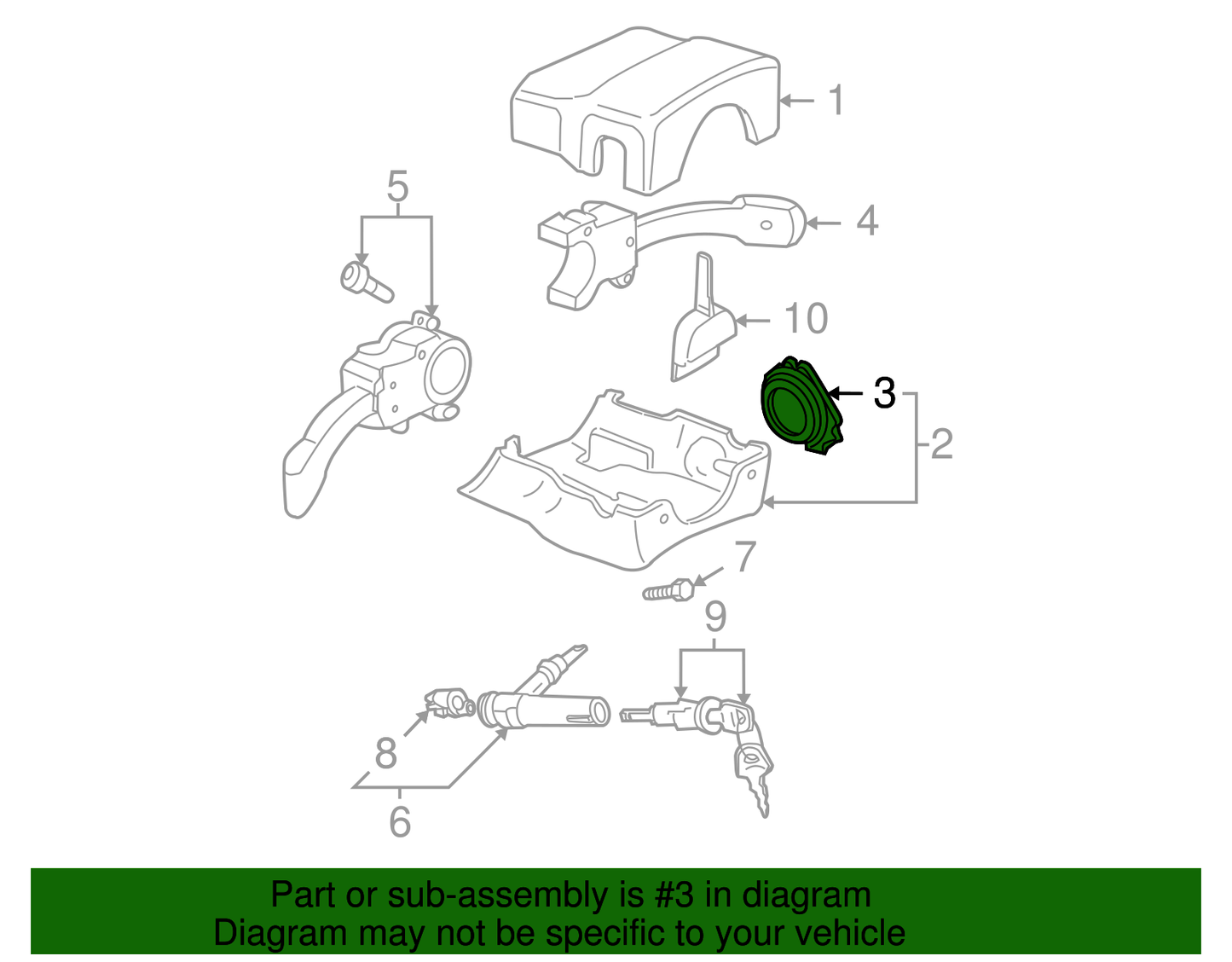 1
5
4
10
3
2
7
9
8
6

Part or sub-assembly is #3 in diagram
Diagram may not be specific to your vehicle